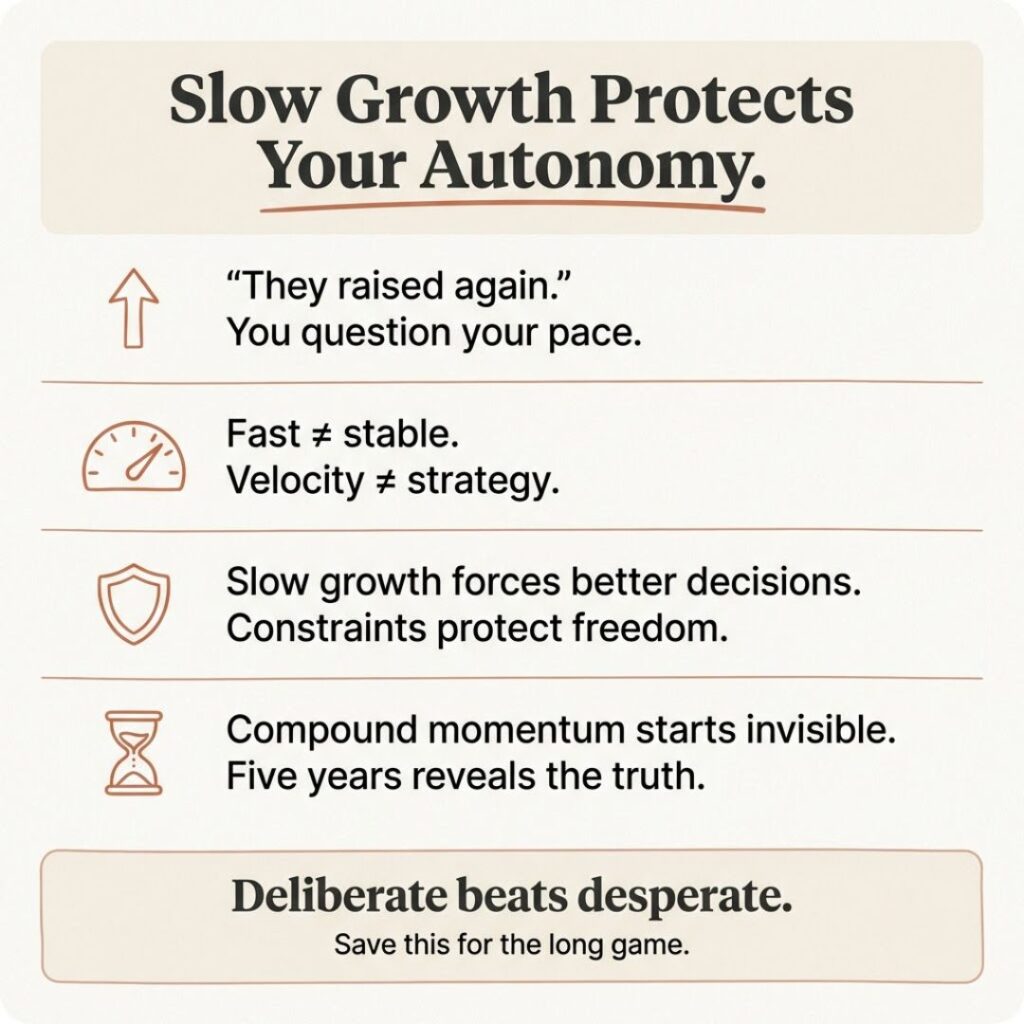 Slow Growth Protects Your Autonomy.

“They raised again.”
You question your pace.

Fast ≠ stable.
Velocity ≠ strategy.

Slow growth forces better decisions.
Constraints protect freedom.

Compound momentum starts invisible.
Five years reveals the truth.

Deliberate beats desperate.
Save this for the long game.